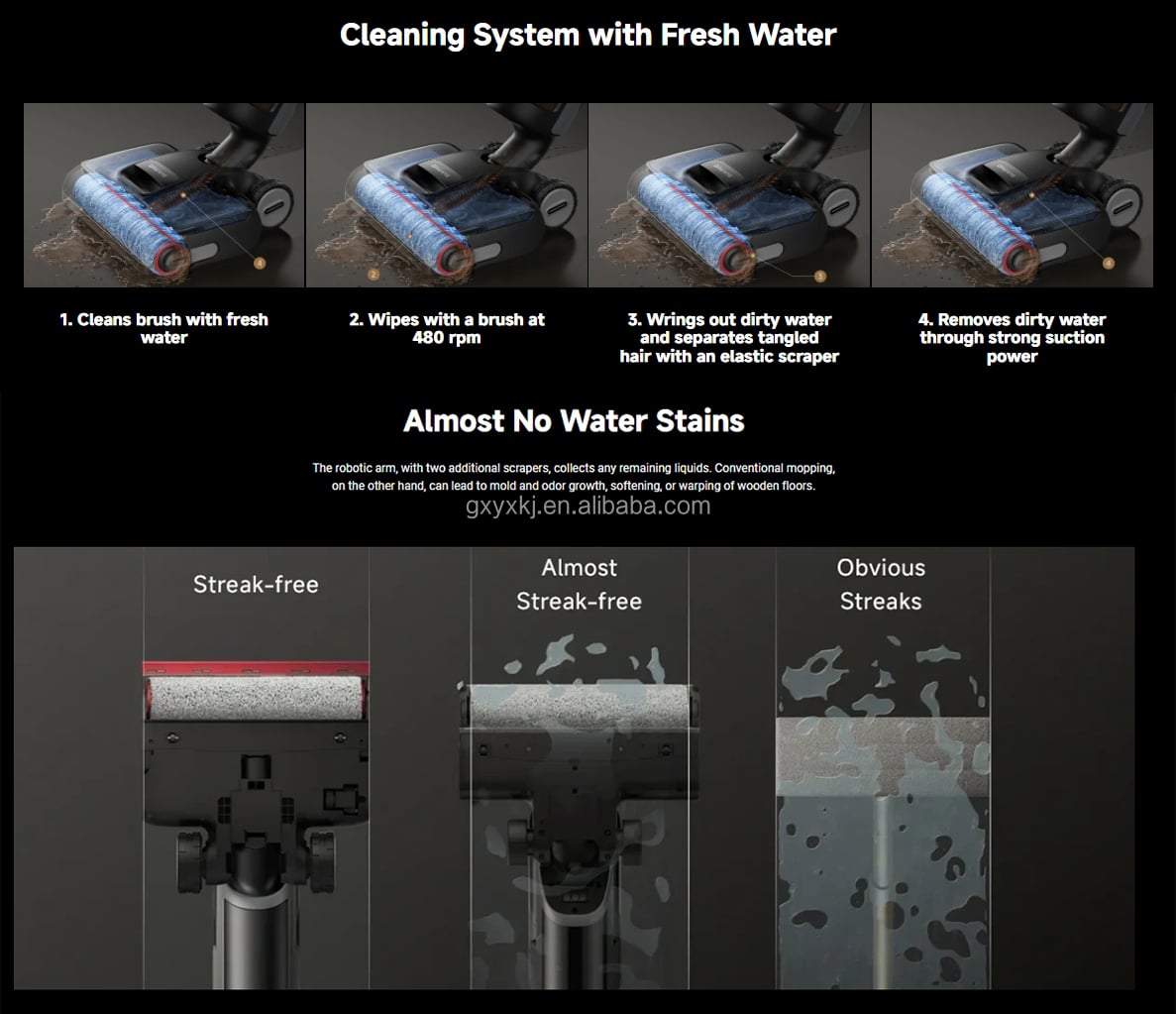 Cleaning System with Fresh Water

4

2

3

4

1. Cleans brush with fresh water

2. Wipes with a brush at 480 rpm

3. Wrings out dirty water and separates tangled hair with an elastic scraper

4. Removes dirty water through strong suction power

Almost No Water Stains

The robotic arm, with two additional scrapers, collects any remaining liquids. Conventional mopping, on the other hand, can lead to mold and odor growth, softening, or warping of wooden floors.

gxyxkj.en.alibaba.com

Streak-free

Almost Streak-free

Obvious Streaks